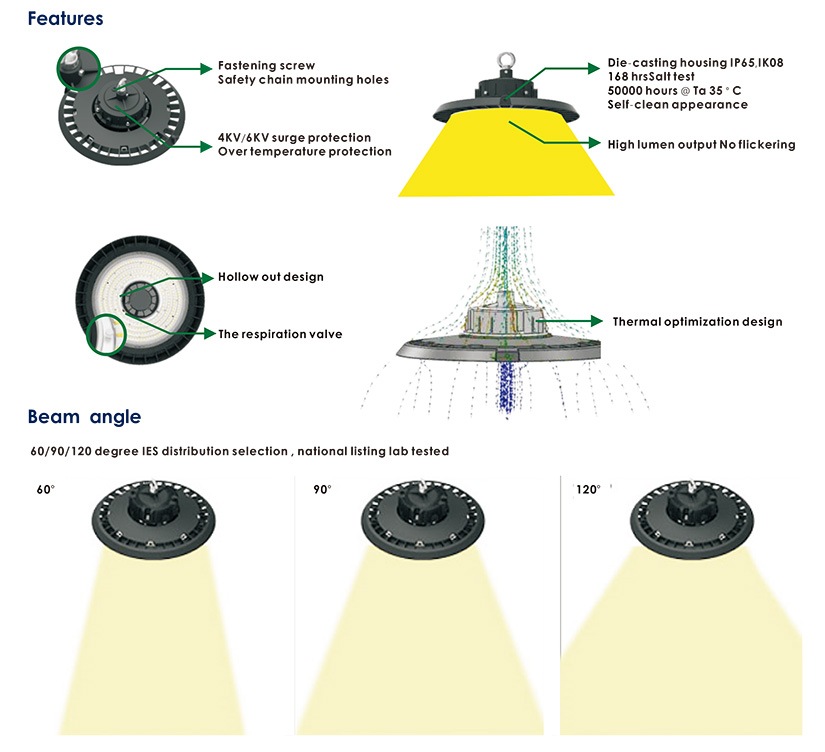 Features

Fastening screw
Safety chain mounting holes

4KV/6KV surge protection
Over temperature protection

Die-casting housing IP65,IK08
168 hrsSalt test
50000 hours @ Ta 35 ° C
Self-clean appearance

High lumen output No flickering

Hollow out design

The respiration valve

Thermal optimization design

Beam angle

60/90/120 degree IES distribution selection , national listing lab tested

60°

90°

120°