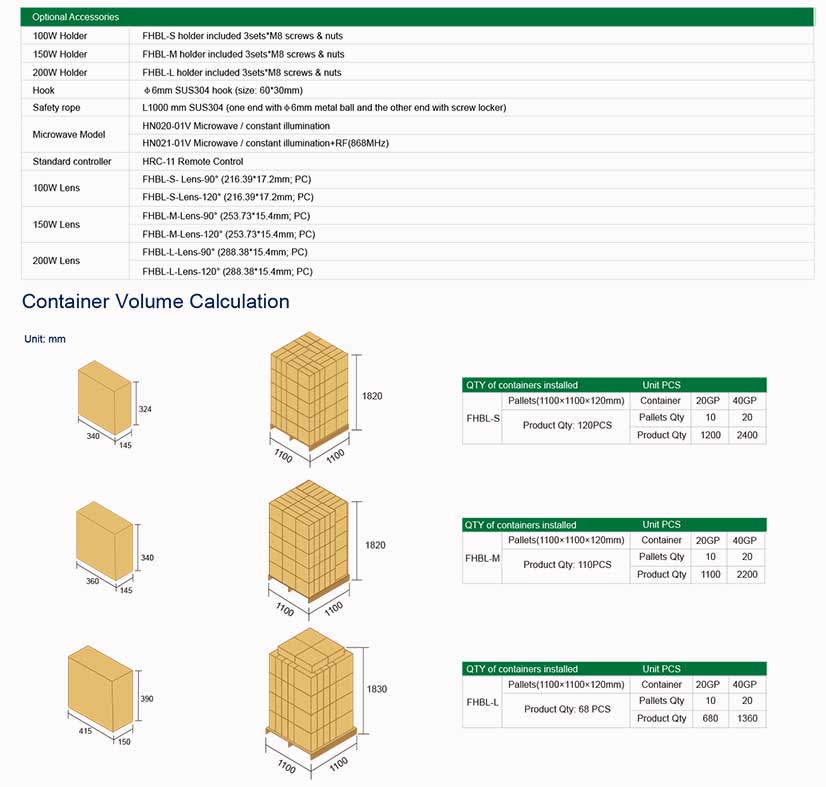 | Optional Accessories | |
|---|---|
| 100W Holder | FHBL-S holder included 3sets*M8 screws & nuts |
| 150W Holder | FHBL-M holder included 3sets*M8 screws & nuts |
| 200W Holder | FHBL-L holder included 3sets*M8 screws & nuts |
| Hook | ϕ6mm SUS304 hook (size: 60*30mm) |
| Safety rope | L1000 mm SUS304 (one end with ϕ6mm metal ball and the other end with screw locker) |
| Microwave Model | HN020-01V Microwave / constant illumination |
| | HN021-01V Microwave / constant illumination+RF(868MHz) |
| Standard controller | HRC-11 Remote Control |
| 100W Lens | FHBL-S- Lens-90° (216.39*17.2mm; PC) |
| | FHBL-S-Lens-120° (216.39*17.2mm; PC) |
| 150W Lens | FHBL-M-Lens-90° (253.73*15.4mm; PC) |
| | FHBL-M-Lens-120° (253.73*15.4mm; PC) |
| 200W Lens | FHBL-L-Lens-90° (288.38*15.4mm; PC) |
| | FHBL-L-Lens-120° (288.38*15.4mm; PC) |

Container Volume Calculation

Unit: mm

324
340
145
1820
1100
1100

| QTY of containers installed | | Unit PCS | | |
|---|---|---|---|---|
| FHBL-S | Pallets(1100×1100×120mm) | Container | 20GP | 40GP |
| | Product Qty: 120PCS | Pallets Qty | 10 | 20 |
| | | Product Qty | 1200 | 2400 |

340
360
145
1820
1100
1100

| QTY of containers installed | | Unit PCS | | |
|---|---|---|---|---|
| FHBL-M | Pallets(1100×1100×120mm) | Container | 20GP | 40GP |
| | Product Qty: 110PCS | Pallets Qty | 10 | 20 |
| | | Product Qty | 1100 | 2200 |

390
415
150
1830
1100
1100

| QTY of containers installed | | Unit PCS | | |
|---|---|---|---|---|
| FHBL-L | Pallets(1100×1100×120mm) | Container | 20GP | 40GP |
| | Product Qty: 68 PCS | Pallets Qty | 10 | 20 |
| | | Product Qty | 680 | 1360 |