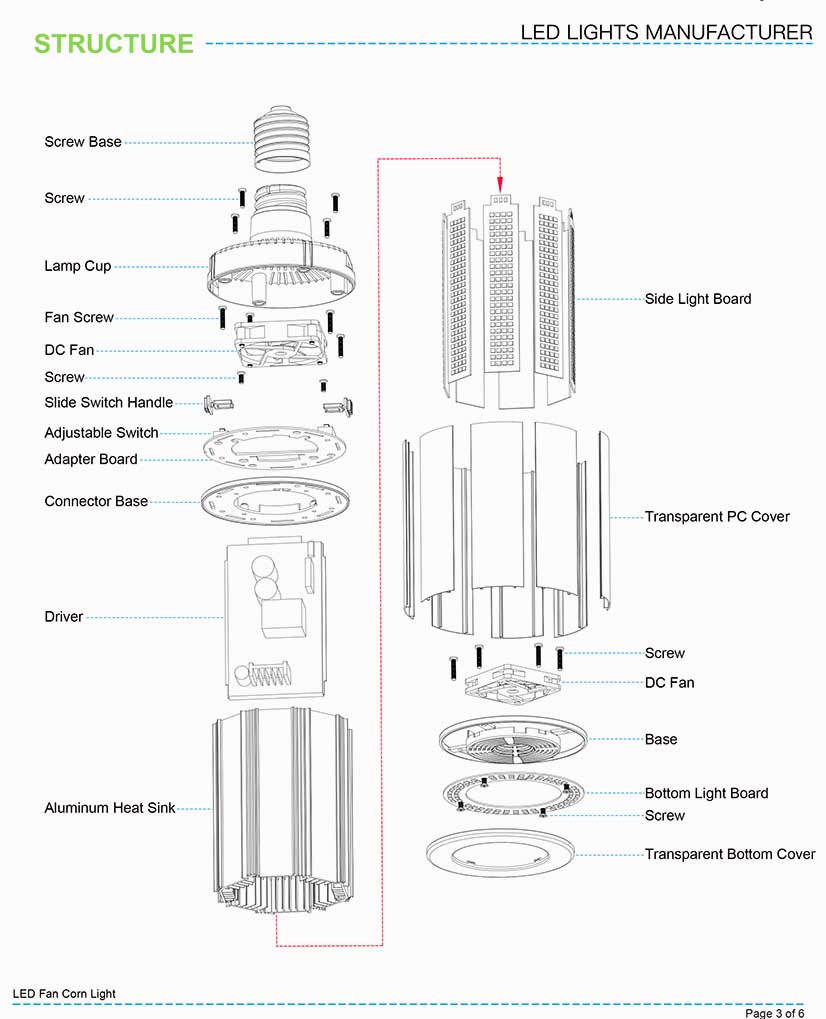 STRUCTURE

LED LIGHTS MANUFACTURER

Screw Base

Screw

Lamp Cup

Fan Screw

DC Fan

Screw

Slide Switch Handle

Adjustable Switch

Adapter Board

Connector Base

Driver

Aluminum Heat Sink

Side Light Board

Transparent PC Cover

Screw

DC Fan

Base

Bottom Light Board

Screw

Transparent Bottom Cover

LED Fan Corn Light

Page 3 of 6